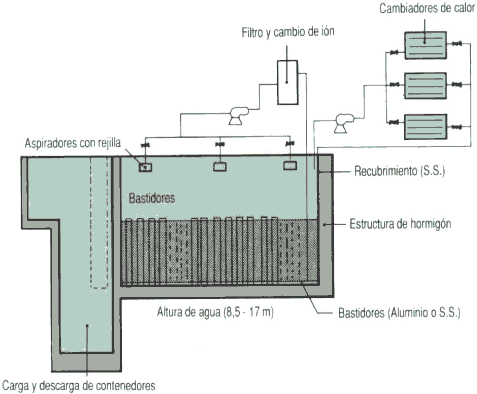 Cambiadores de calor

Filtro y cambio de ión

Aspiradores con rejilla

Recubrimiento (S.S.)

Bastidores

Estructura de hormigón

Altura de agua (8,5 - 17 m)

Bastidores (Aluminio o S.S.)

Carga y descarga de contenedores