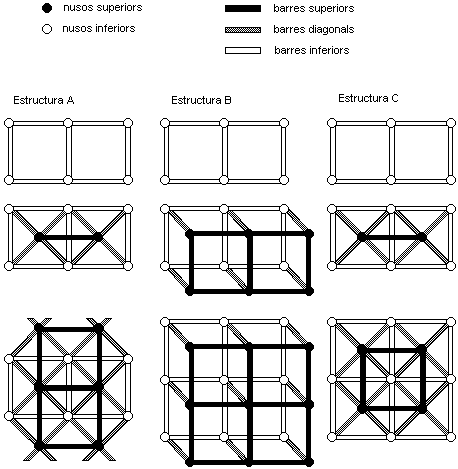 nusos superiors
nusos inferiors
barres superiors
barres diagonals
barres inferiors

Estructura A
Estructura B
Estructura C